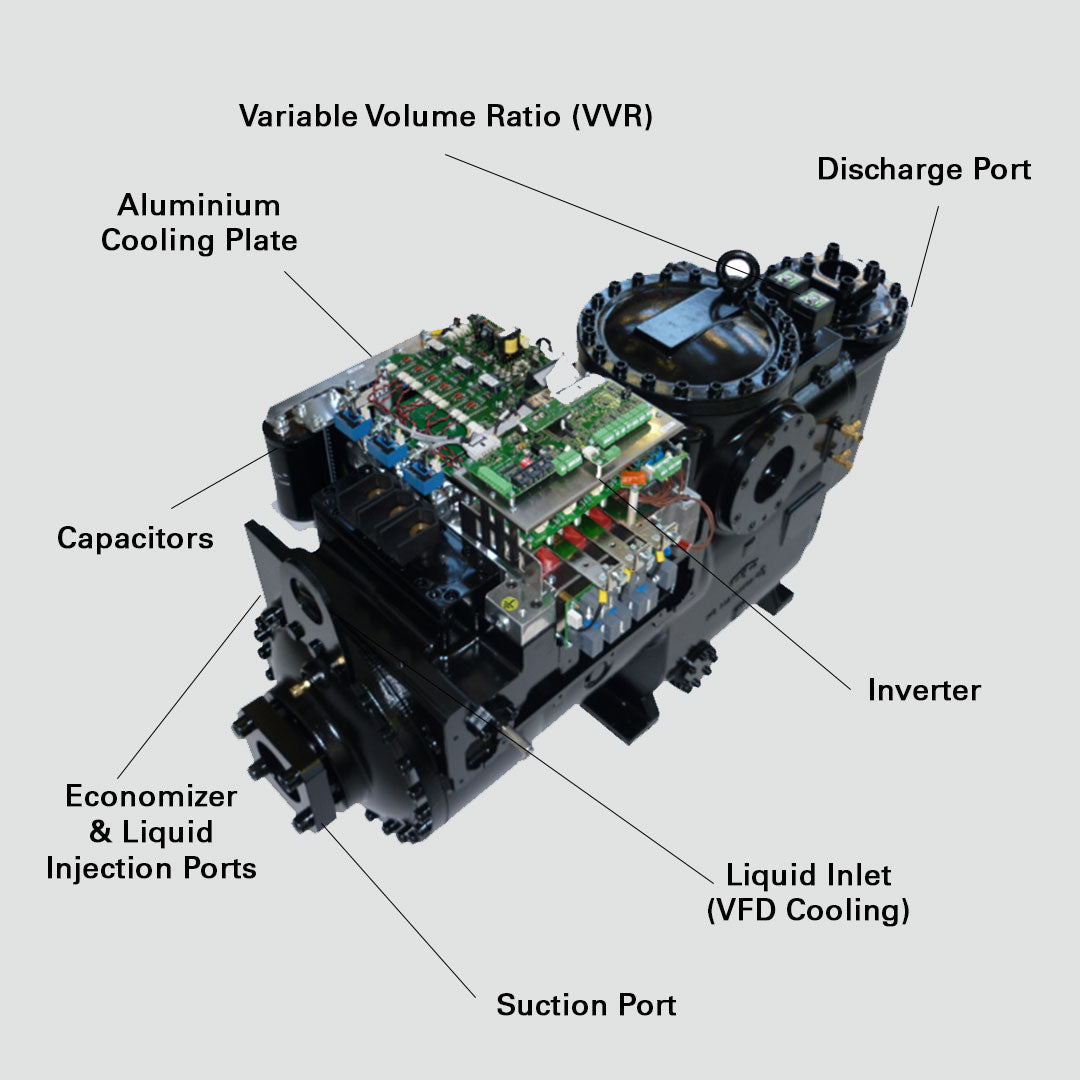 Variable Volume Ratio (VVR)

Discharge Port

Aluminium Cooling Plate

Capacitors

Inverter

Economizer & Liquid Injection Ports

Liquid Inlet (VFD Cooling)

Suction Port